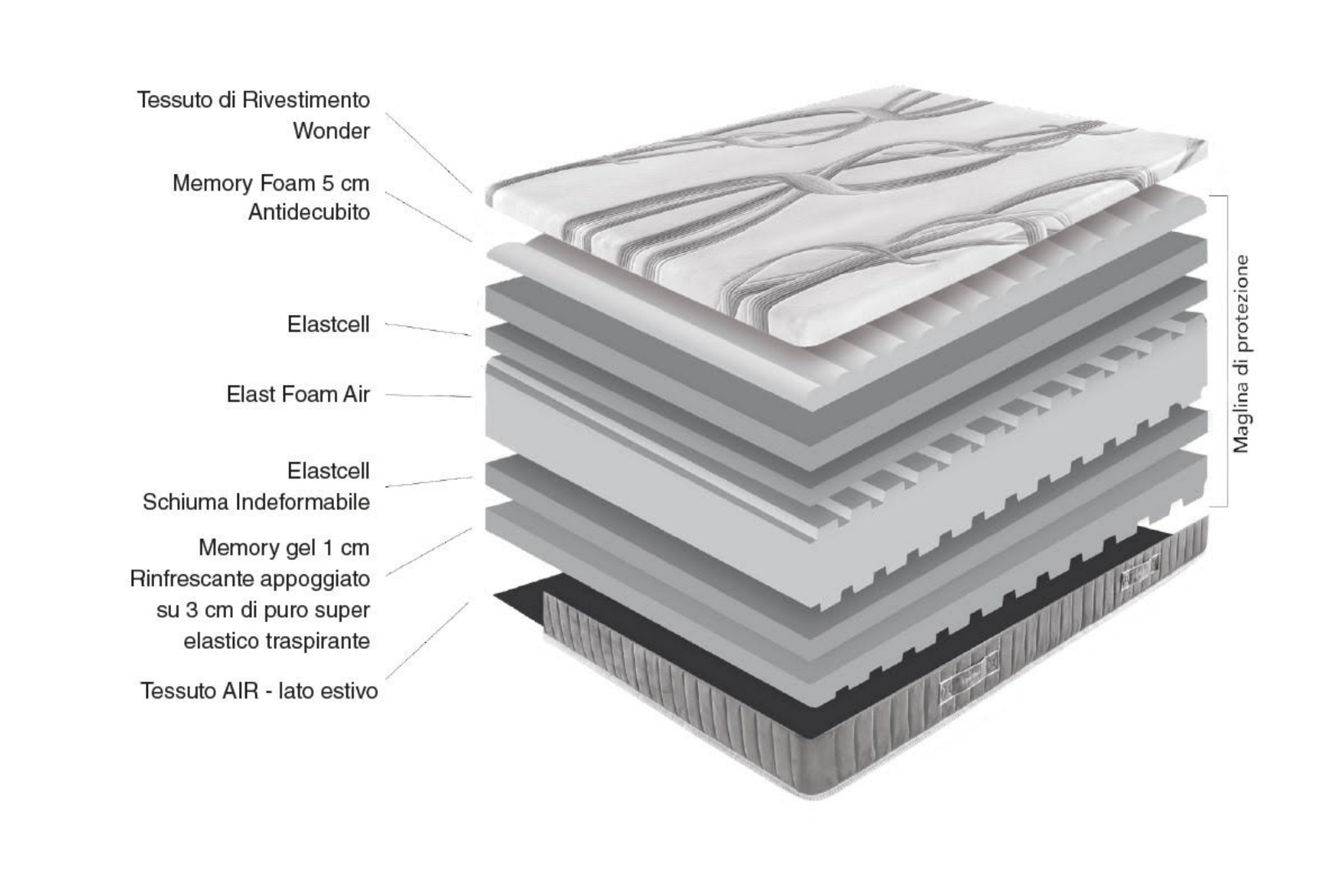 Tessuto di Rivestimento Wonder

Memory Foam 5 cm Antidecubito

Elastcell

Elast Foam Air

Elastcell Schiuma Indeformabile

Memory gel 1 cm Rinfrescante appoggiato su 3 cm di puro super elastico traspirante

Tessuto AIR - lato estivo

Maglina di protezione